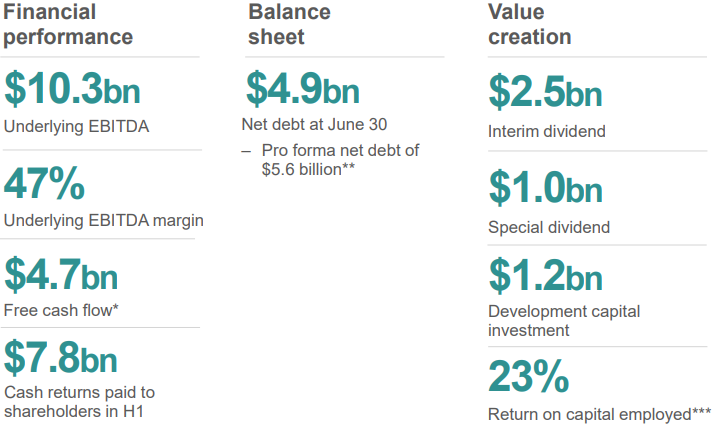 Financial performance

$10.3bn
Underlying EBITDA

47%
Underlying EBITDA margin

$4.7bn
Free cash flow*

$7.8bn
Cash returns paid to shareholders in H1

Balance sheet

$4.9bn
Net debt at June 30

– Pro forma net debt of $5.6 billion**

Value creation

$2.5bn
Interim dividend

$1.0bn
Special dividend

$1.2bn
Development capital investment

23%
Return on capital employed***